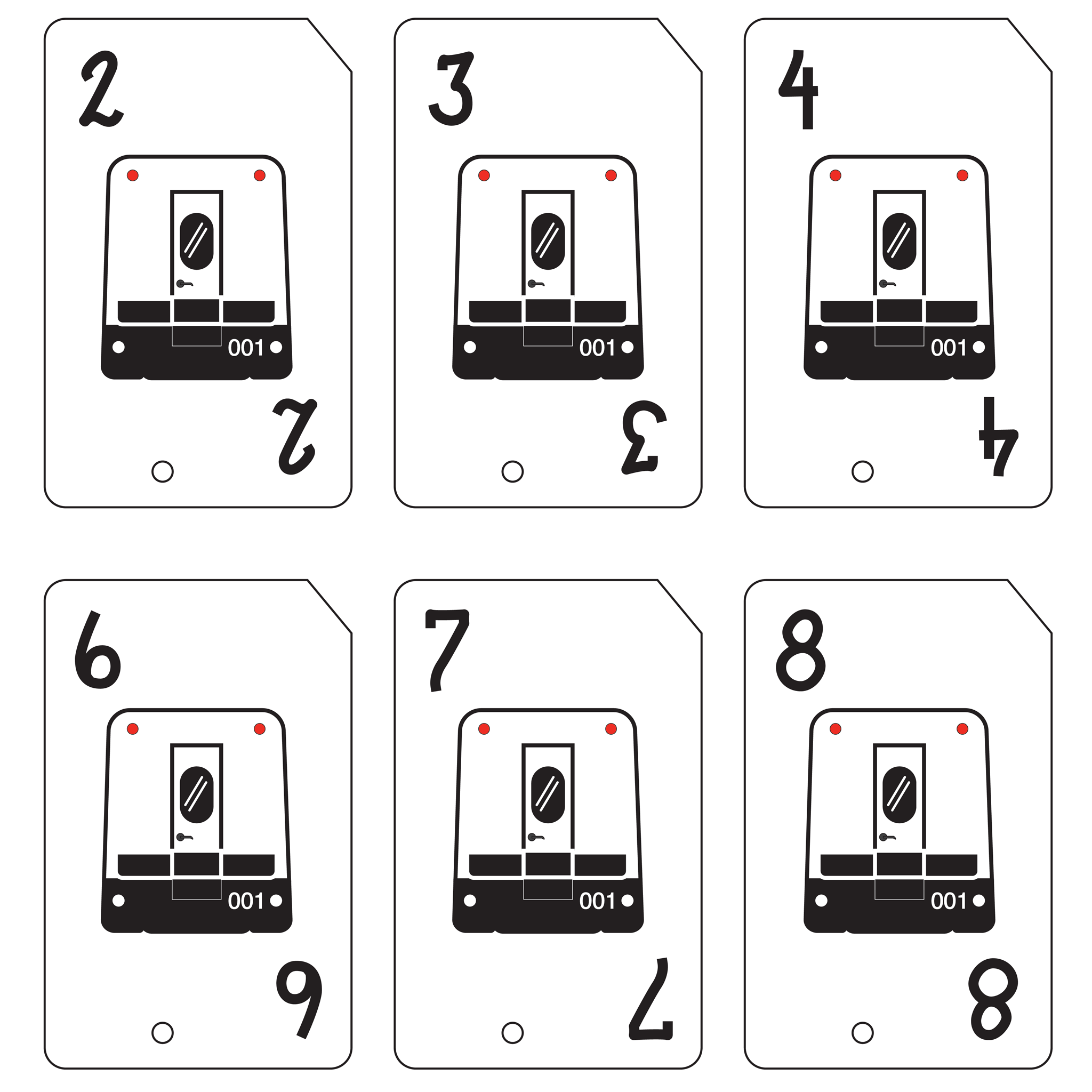 2

001

2

3

001

3

4

001

4

6

001

6

7

001

7

8

001

8